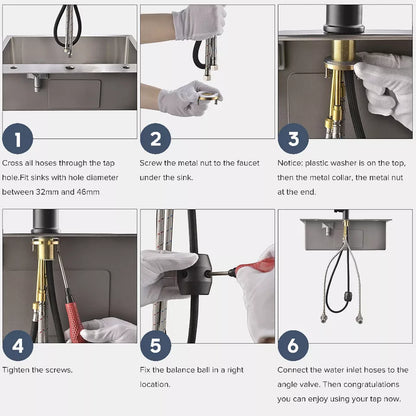 1

Cross all hoses through the tap hole.Fit sinks with hole diameter between 32mm and 46mm

2

Screw the metal nut to the faucet under the sink.

3

Notice: plastic washer is on the top, then the metal collar, the metal nut at the end.

4

Tighten the screws.

5

Fix the balance ball in a right location.

6

Connect the water inlet hoses to the angle valve. Then congratulations you can enjoy using your tap now.