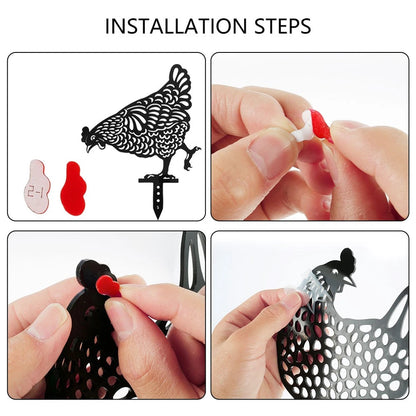 INSTALLATION STEPS

2-1