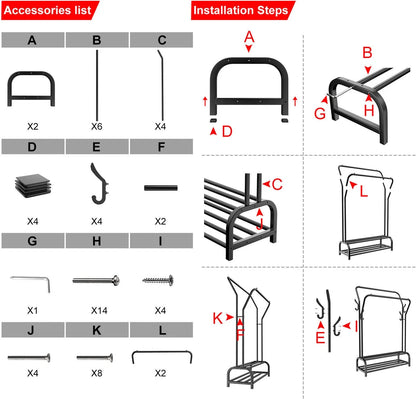 Accessories list

| A | B | C |
|---|---|---|
| X2 | X6 | X4 |
| D | E | F |
| X4 | X4 | X2 |
| G | H | I |
| X1 | X14 | X4 |
| J | K | L |
| X4 | X8 | X2 |

Installation Steps

A
D

B
G
H

C
J

L

K
F

E
I