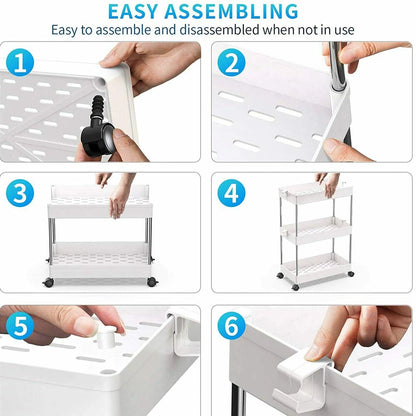 EASY ASSEMBLING
Easy to assemble and disassembled when not in use

1

2

3

4

5

6