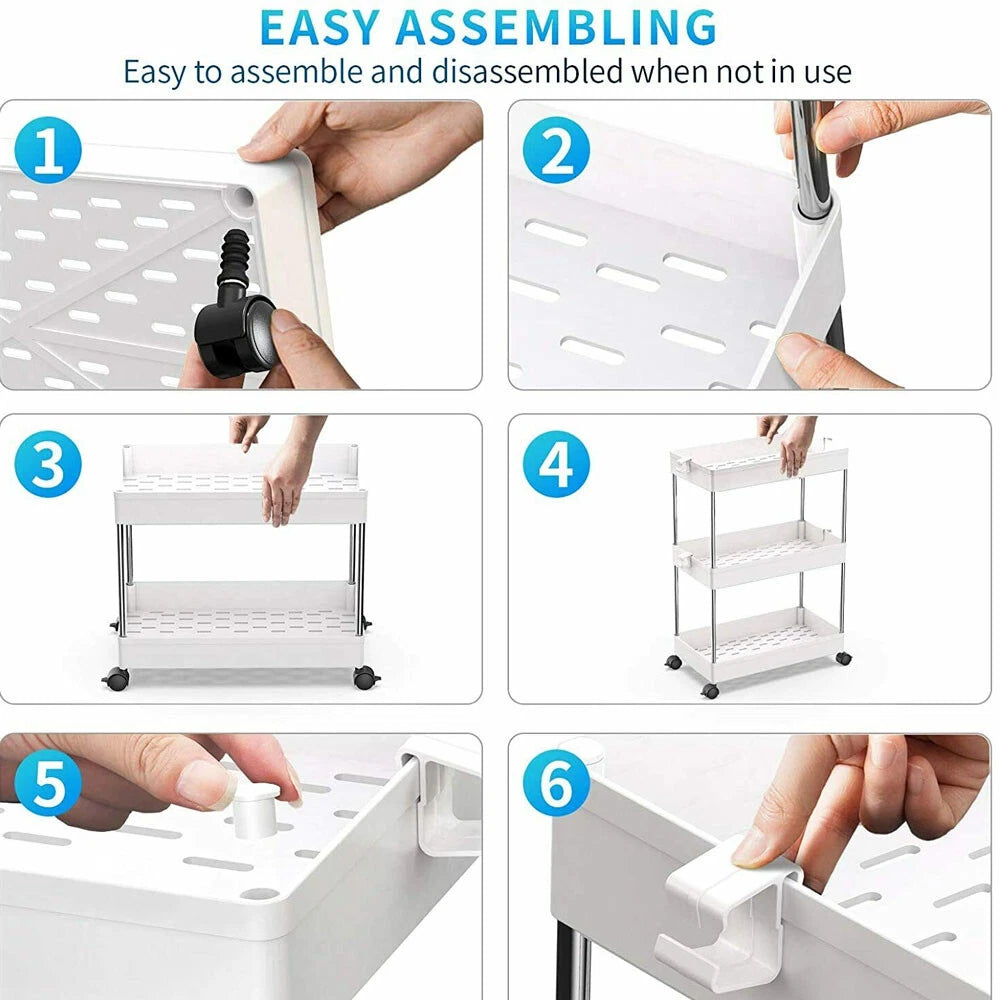 EASY ASSEMBLING
Easy to assemble and disassembled when not in use

1

2

3

4

5

6