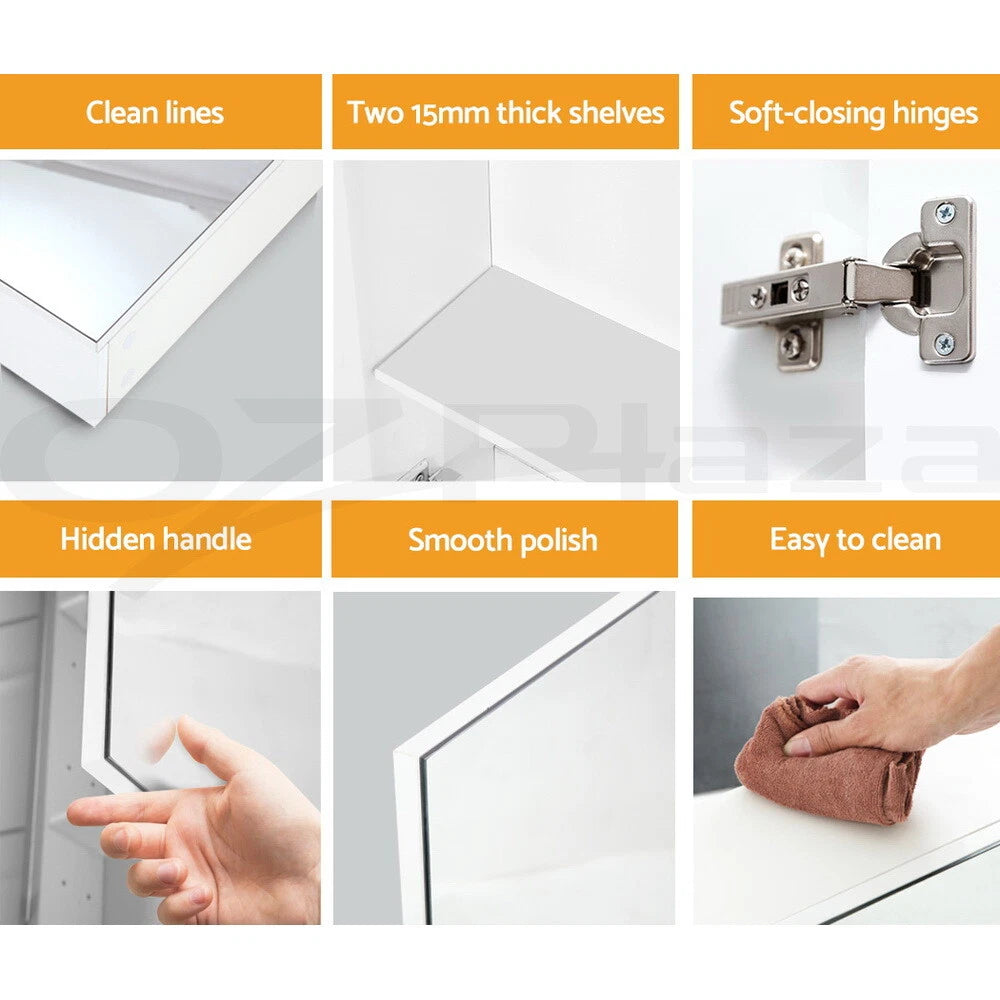 Clean lines

Two 15mm thick shelves

Soft-closing hinges

OZPlaza

Hidden handle

Smooth polish

Easy to clean