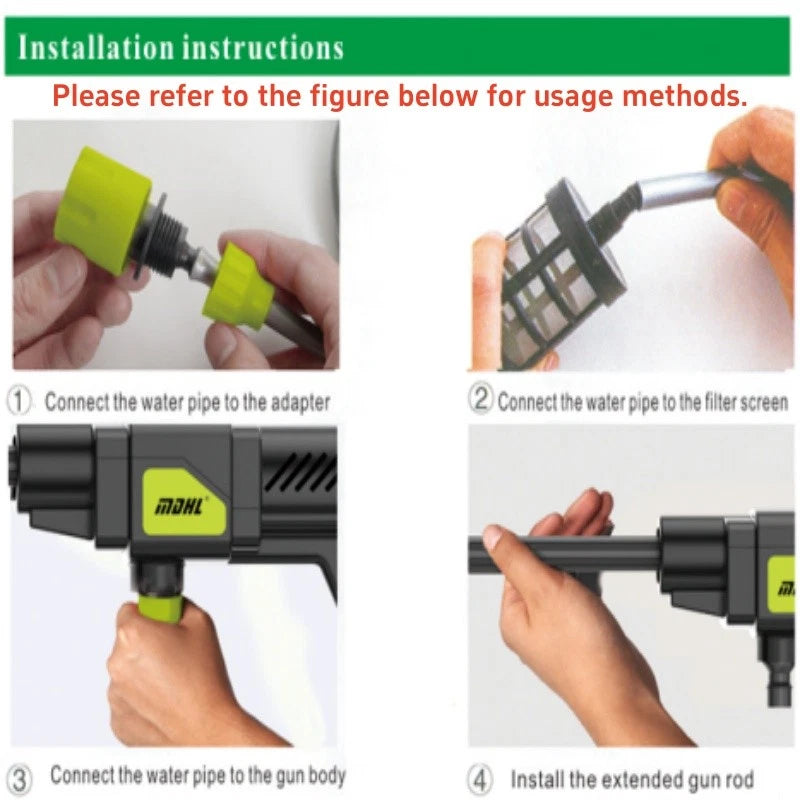 Installation instructions

Please refer to the figure below for usage methods.

① Connect the water pipe to the adapter

② Connect the water pipe to the filter screen

MDHL

③ Connect the water pipe to the gun body

④ Install the extended gun rod