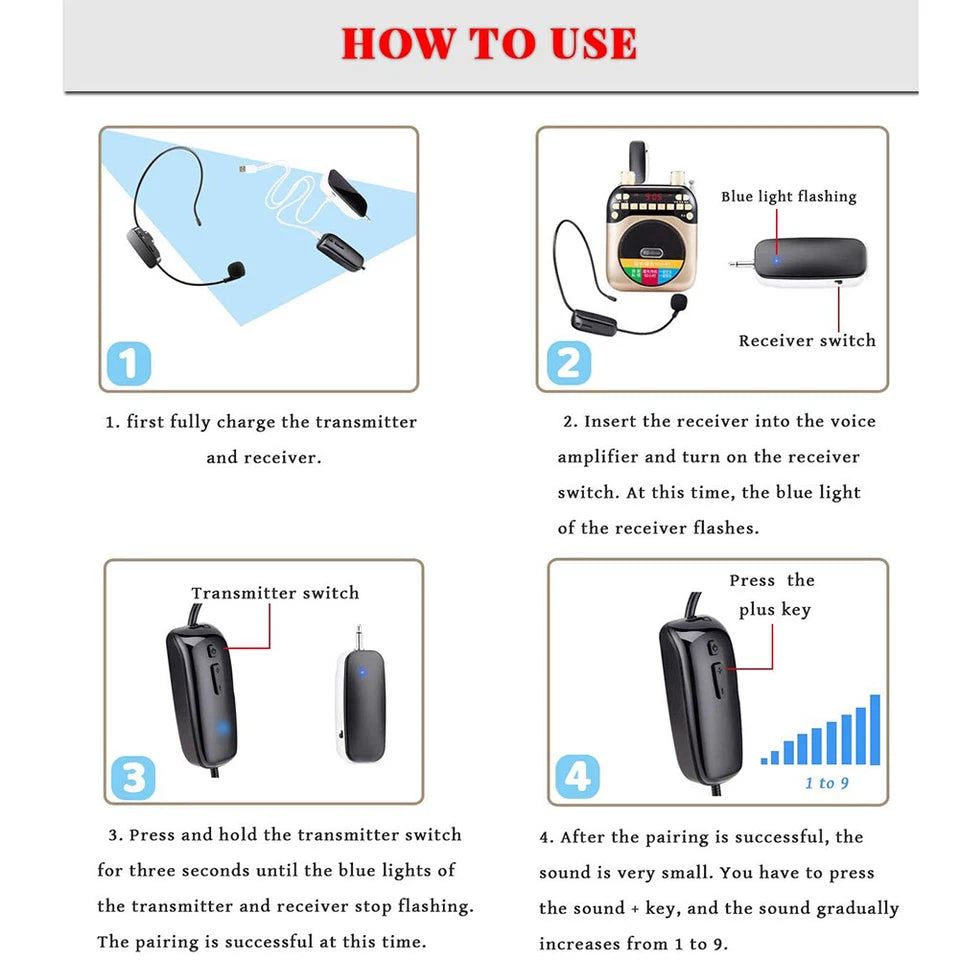 HOW TO USE

1

1. first fully charge the transmitter and receiver.

Blue light flashing

Receiver switch

2

2. Insert the receiver into the voice amplifier and turn on the receiver switch. At this time, the blue light of the receiver flashes.

Transmitter switch

3

3. Press and hold the transmitter switch for three seconds until the blue lights of the transmitter and receiver stop flashing. The pairing is successful at this time.

Press the plus key

1 to 9

4

4. After the pairing is successful, the sound is very small. You have to press the sound + key, and the sound gradually increases from 1 to 9.